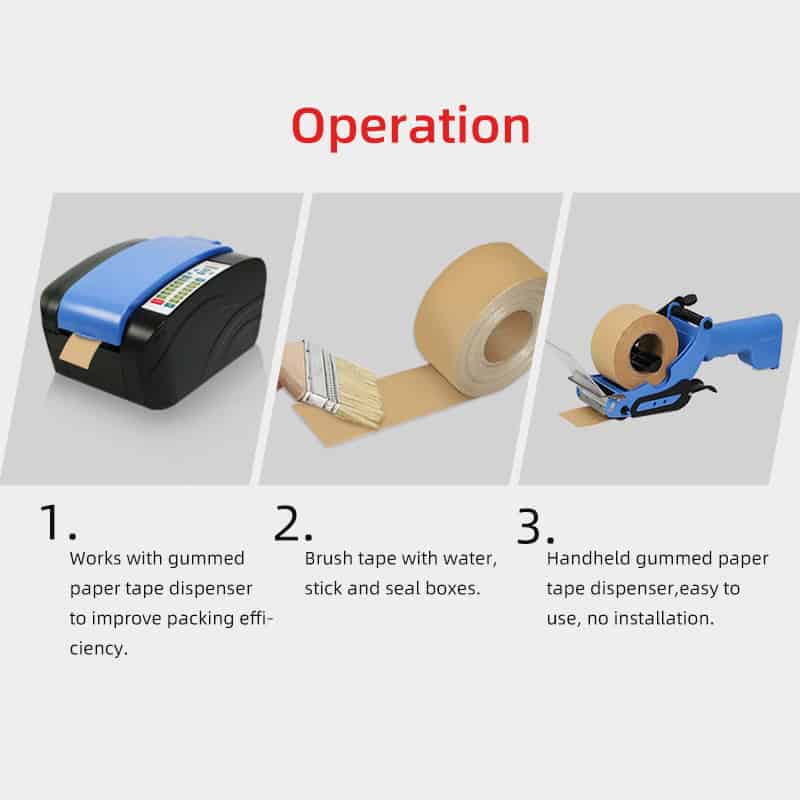 Operation

1.
Works with gummed paper tape dispenser to improve packing efficiency.

2.
Brush tape with water, stick and seal boxes.

3.
Handheld gummed paper tape dispenser,easy to use, no installation.