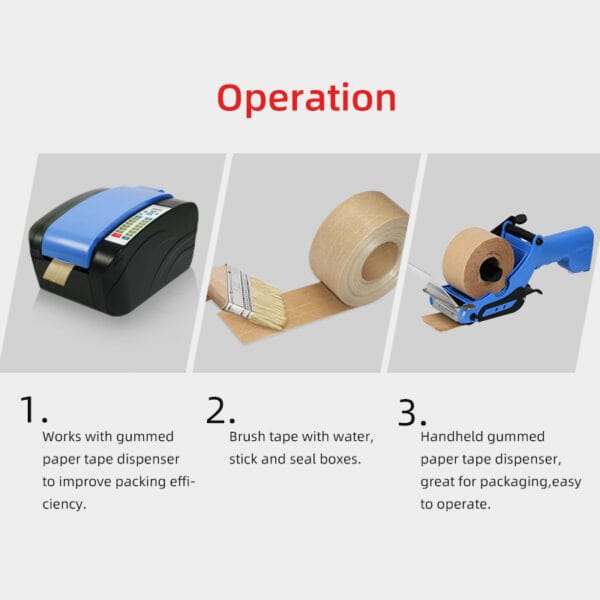 Operation

1.
Works with gummed paper tape dispenser to improve packing efficiency.

2.
Brush tape with water, stick and seal boxes.

3.
Handheld gummed paper tape dispenser, great for packaging,easy to operate.