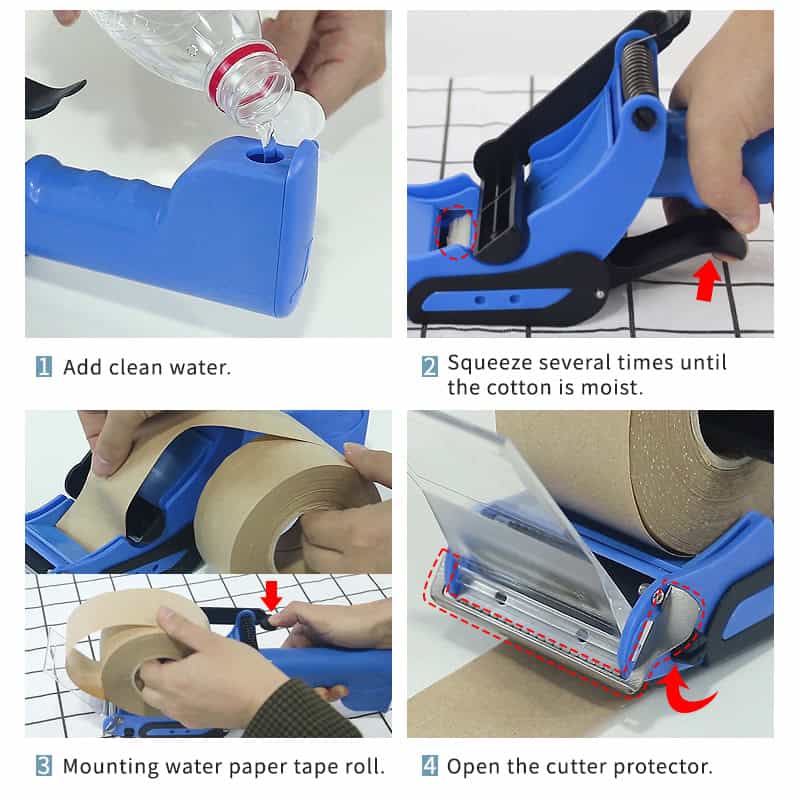 1 Add clean water.

2 Squeeze several times until the cotton is moist.

3 Mounting water paper tape roll.

4 Open the cutter protector.